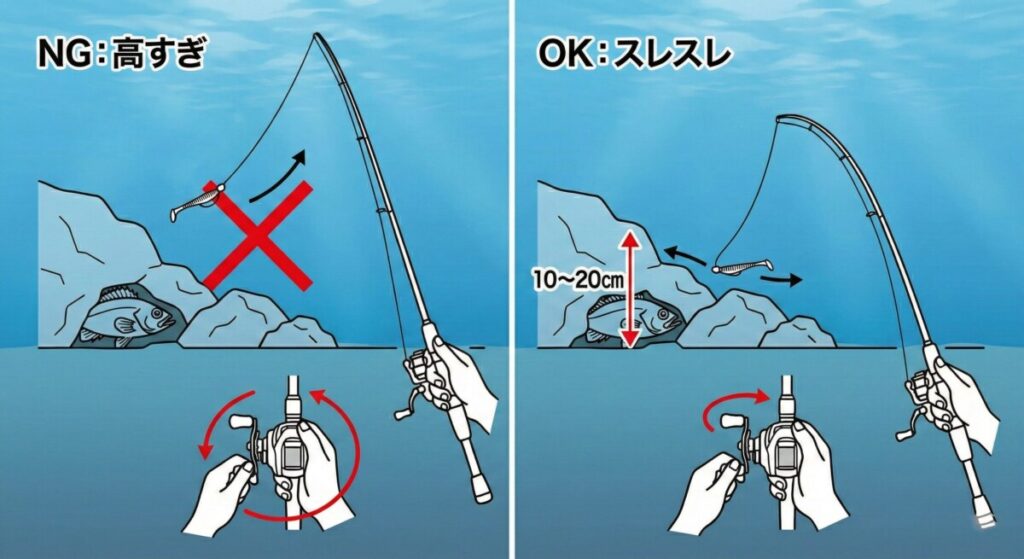 NG：高すぎ

OK：スレスレ

10～20㎝